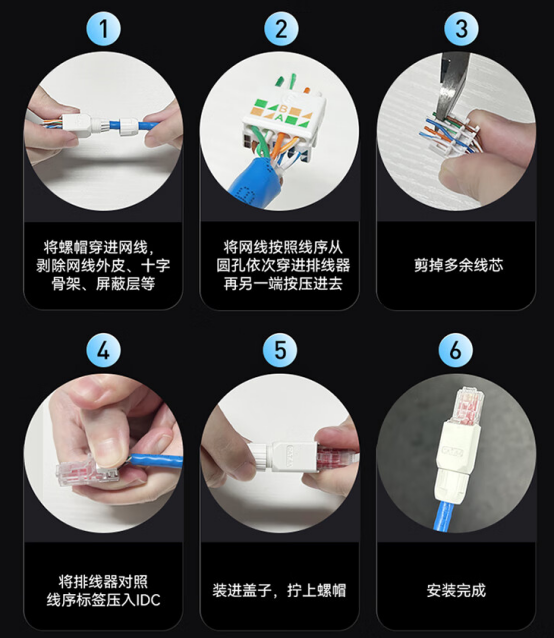 1

将螺帽穿进网线，剥除网线外皮、十字骨架、屏蔽层等

2

B
A

将网线按照线序从圆孔依次穿进排线器再另一端按压进去

3

剪掉多余线芯

4

将排线器对照线序标签压入IDC

5

装进盖子，拧上螺帽

6

安装完成